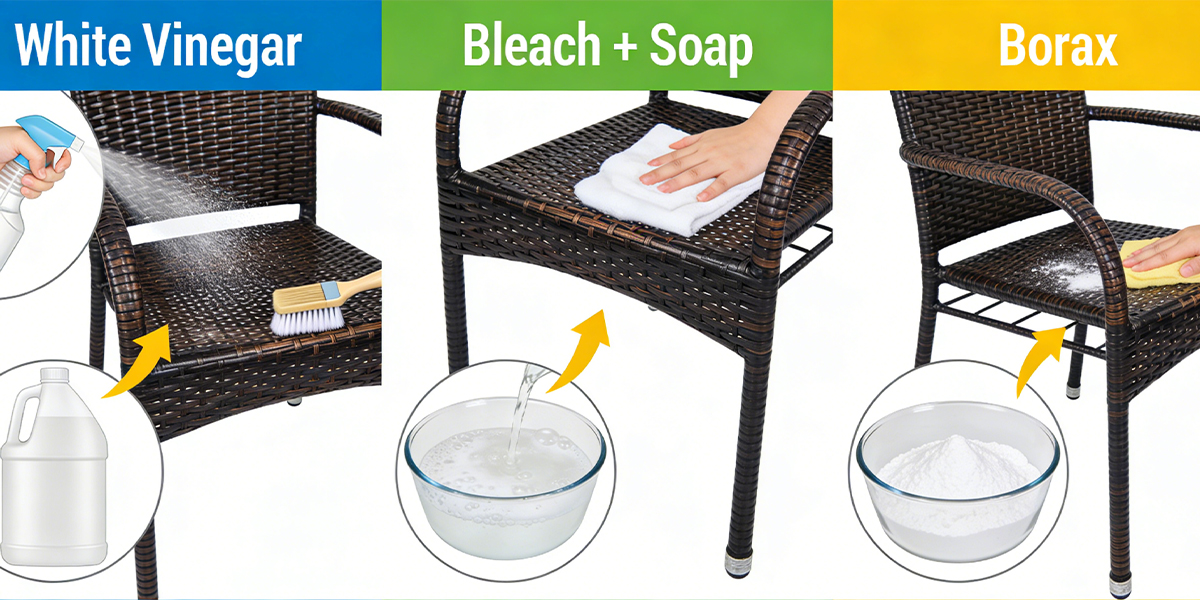 White Vinegar

Bleach + Soap

Borax